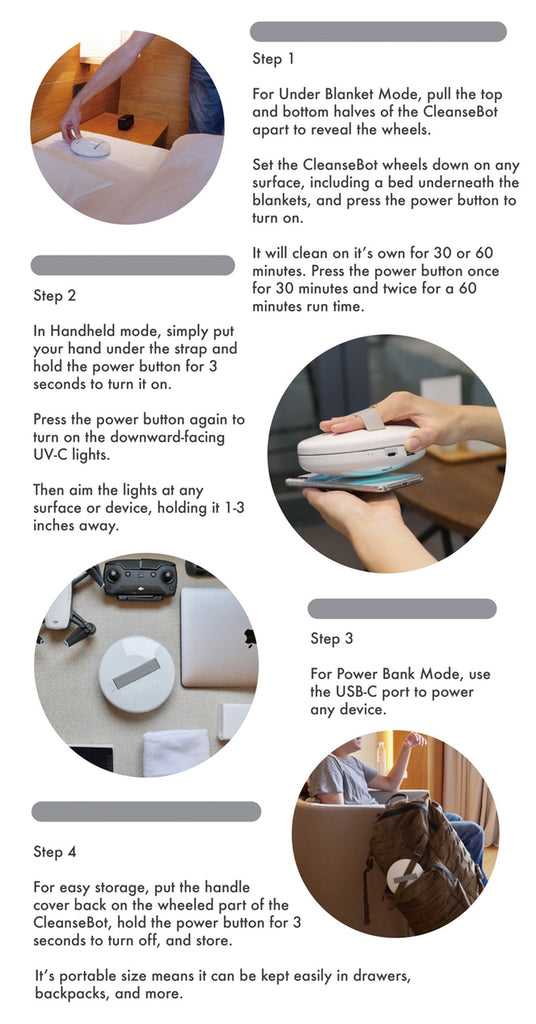 Step 1

For Under Blanket Mode, pull the top and bottom halves of the CleanseBot apart to reveal the wheels.

Set the CleanseBot wheels down on any surface, including a bed underneath the blankets, and press the power button to turn on.

It will clean on it's own for 30 or 60 minutes. Press the power button once for 30 minutes and twice for a 60 minutes run time.

Step 2

In Handheld mode, simply put your hand under the strap and hold the power button for 3 seconds to turn it on.

Press the power button again to turn on the downward-facing UV-C lights.

Then aim the lights at any surface or device, holding it 1-3 inches away.

Step 3

For Power Bank Mode, use the USB-C port to power any device.

Step 4

For easy storage, put the handle cover back on the wheeled part of the CleanseBot, hold the power button for 3 seconds to turn off, and store.

It's portable size means it can be kept easily in drawers, backpacks, and more.